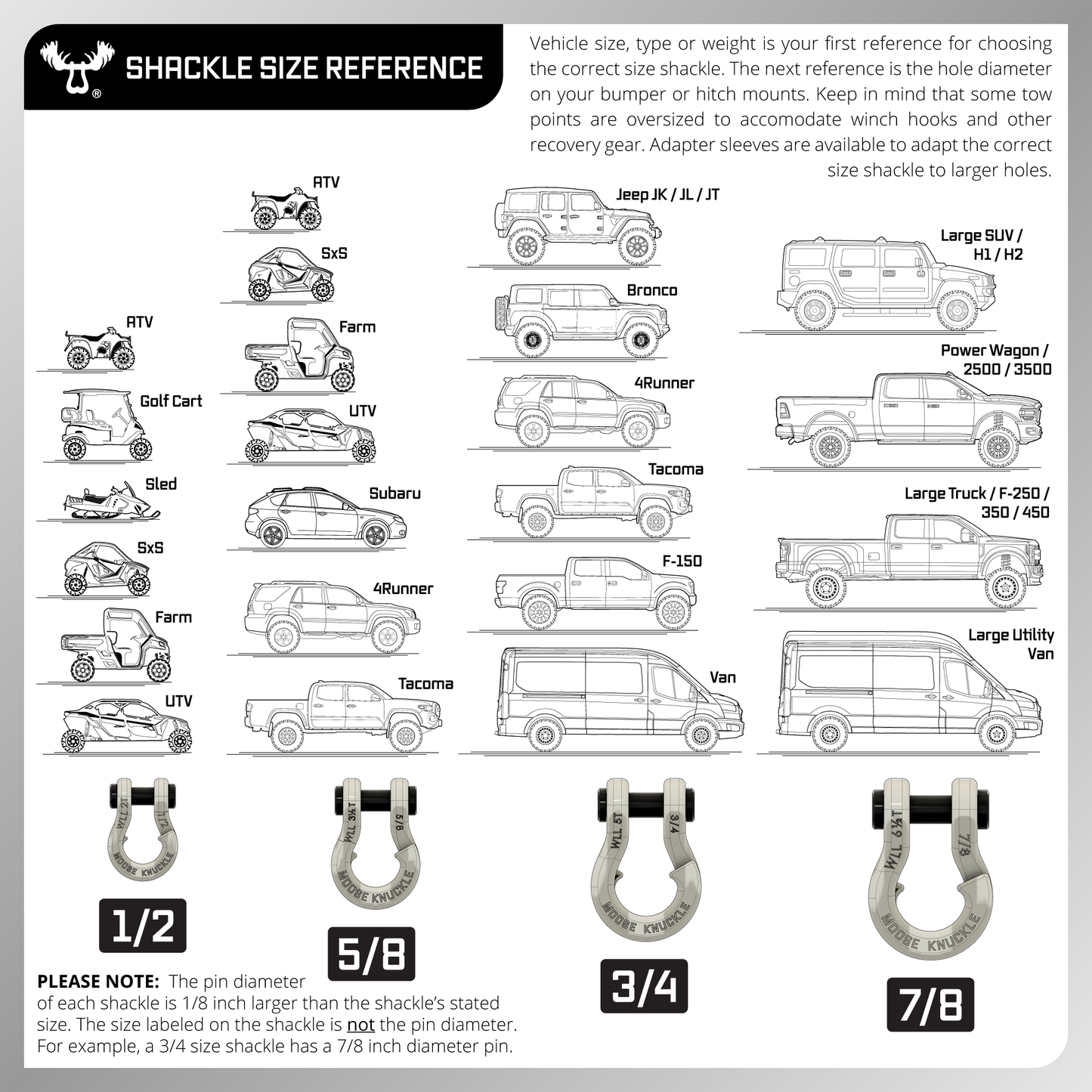 ®

SHACKLE SIZE REFERENCE

Vehicle size, type or weight is your first reference for choosing the correct size shackle. The next reference is the hole diameter on your bumper or hitch mounts. Keep in mind that some tow points are oversized to accomodate winch hooks and other recovery gear. Adapter sleeves are available to adapt the correct size shackle to larger holes.

ATV

Golf Cart

Sled

SxS

Farm

UTV

ATV

SxS

Farm

UTV

Subaru

4Runner

Tacoma

Jeep JK / JL / JT

Bronco

4Runner

Tacoma

F-150

Van

Large SUV / H1 / H2

Power Wagon / 2500 / 3500

Large Truck / F-250 / 350 / 450

Large Utility Van

WLL 2T 1/2 MOOSE KNUCKLE

1/2

WLL 3¼T 5/8 MOOSE KNUCKLE

5/8

WLL 5T 3/4 MOOSE KNUCKLE

3/4

WLL 6½T 7/8 MOOSE KNUCKLE

7/8

PLEASE NOTE: The pin diameter of each shackle is 1/8 inch larger than the shackle's stated size. The size labeled on the shackle is not the pin diameter. For example, a 3/4 size shackle has a 7/8 inch diameter pin.